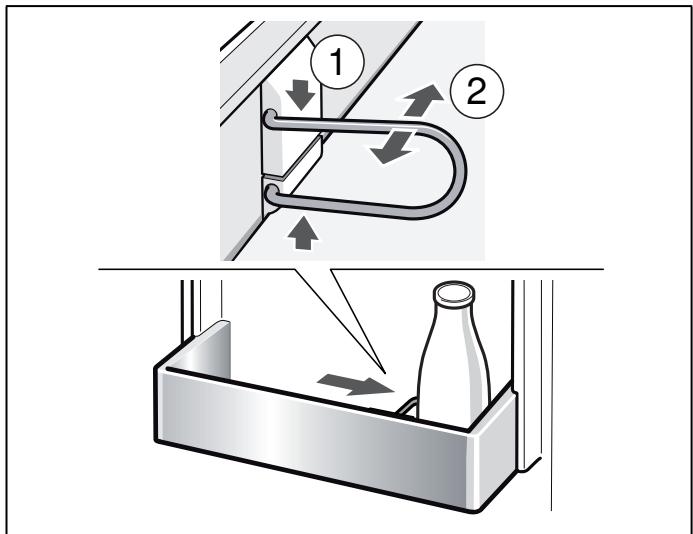 1
2