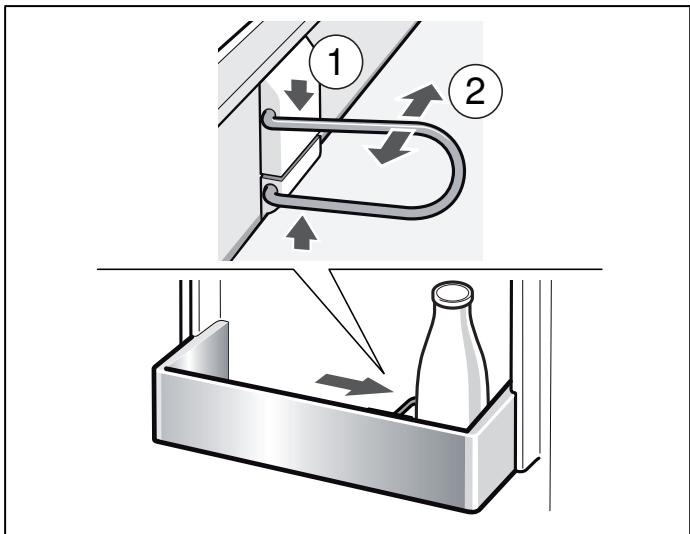 1
2