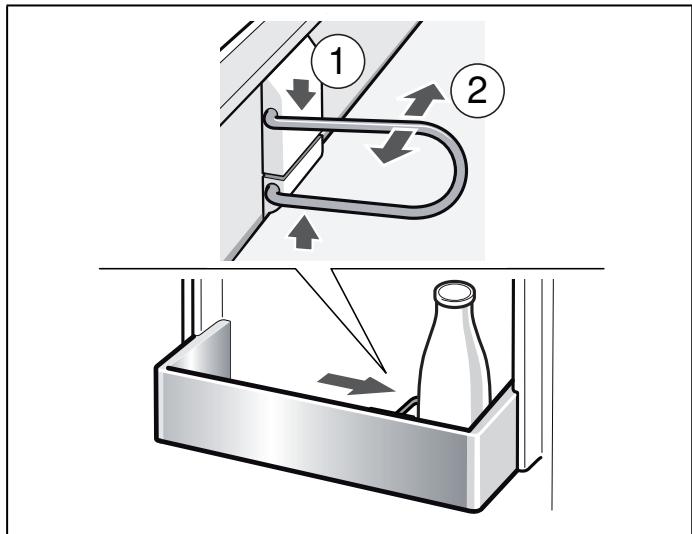 1
2