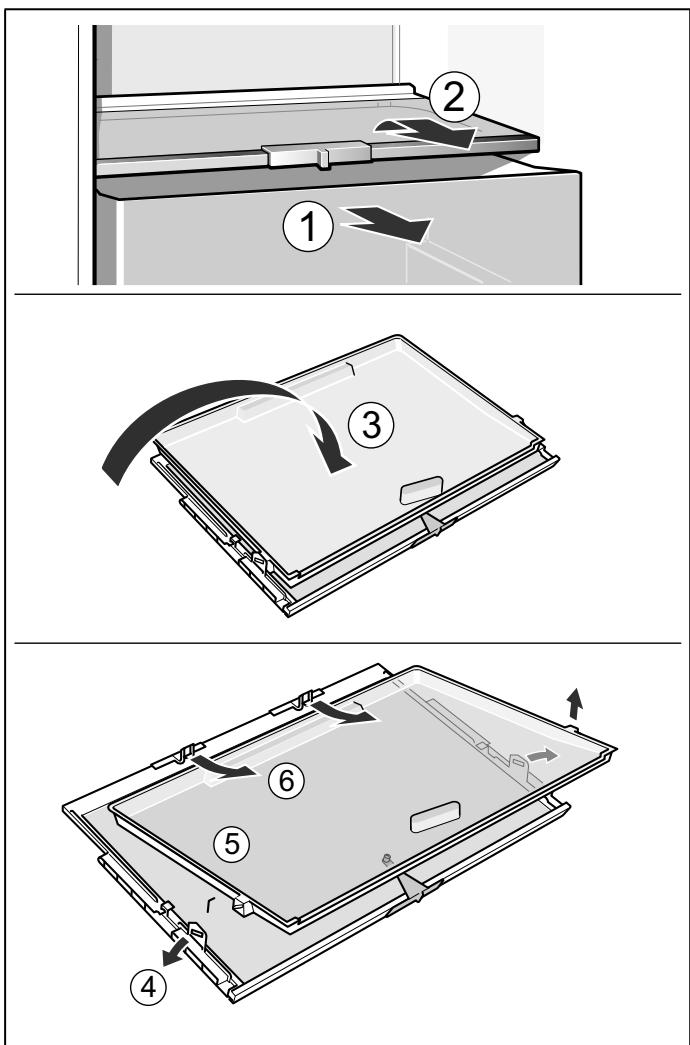 2
1
3
6
5
4