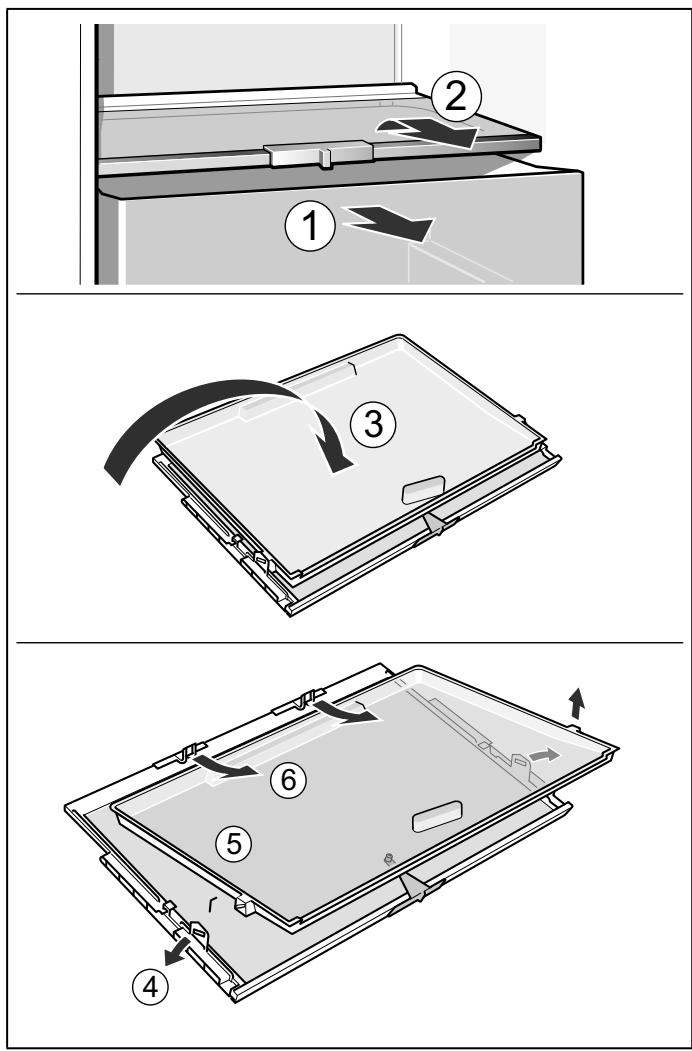 2
1
3
6
5
4