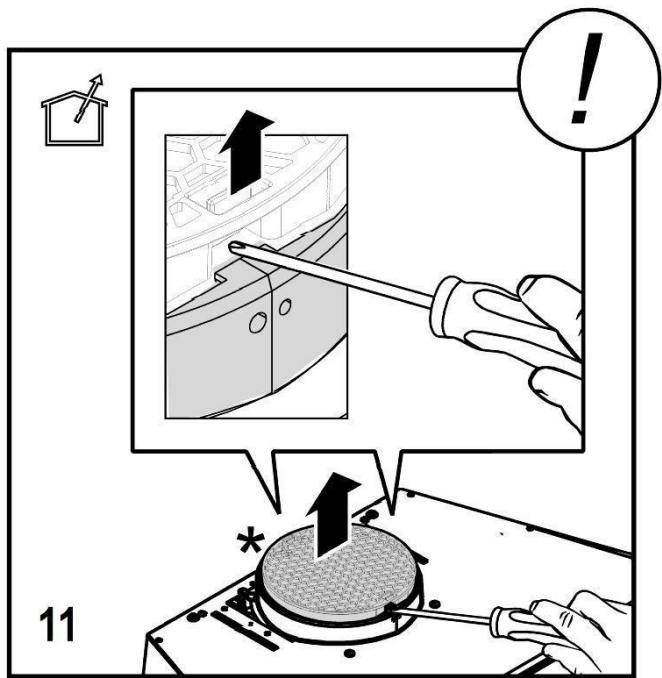 !

*

11