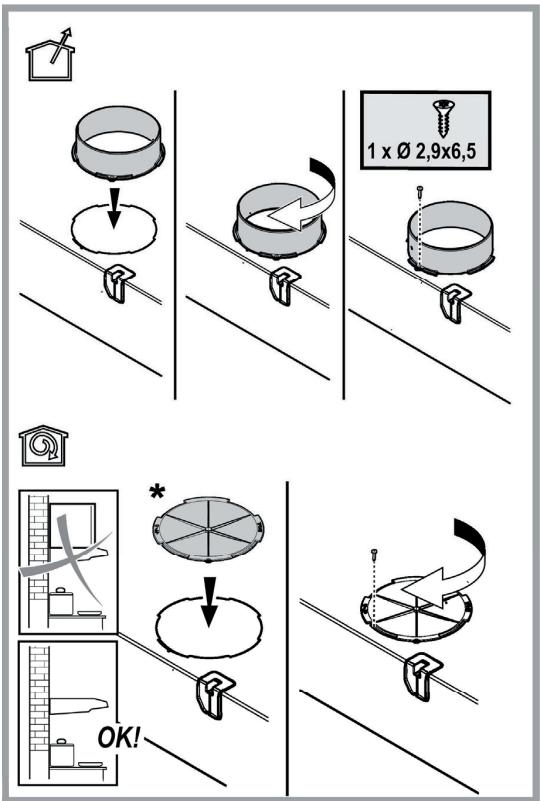 1 x Ø 2,9x6,5

*

OK!