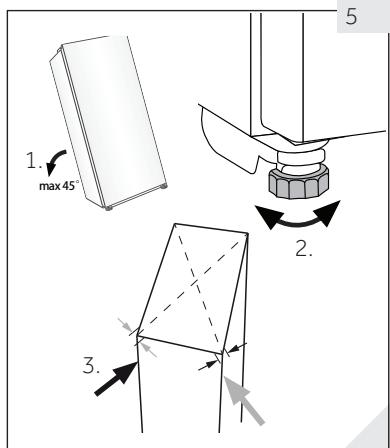 5

1.

max 45°

2.

3.