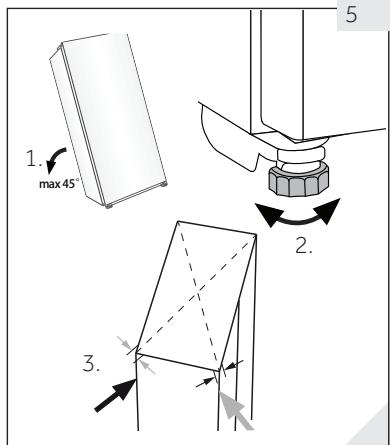 5

1.
max 45°

2.

3.