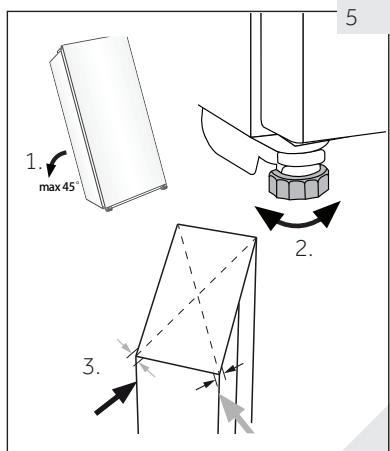 5

1.

max 45°

2.

3.