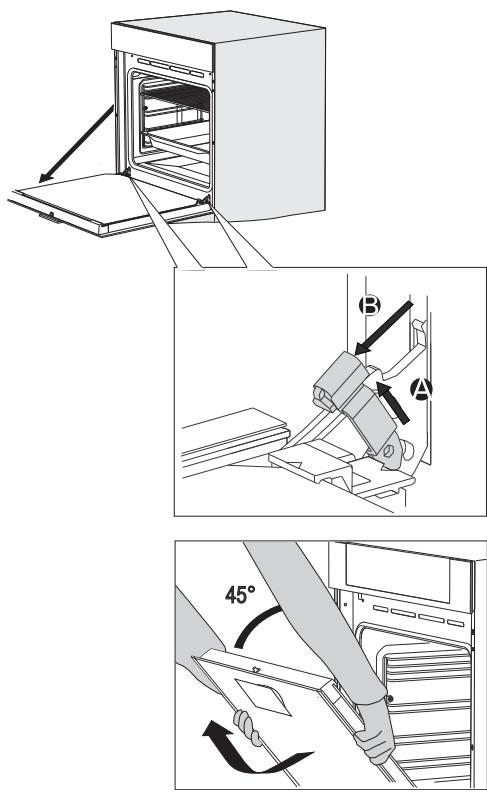 B
A
45°