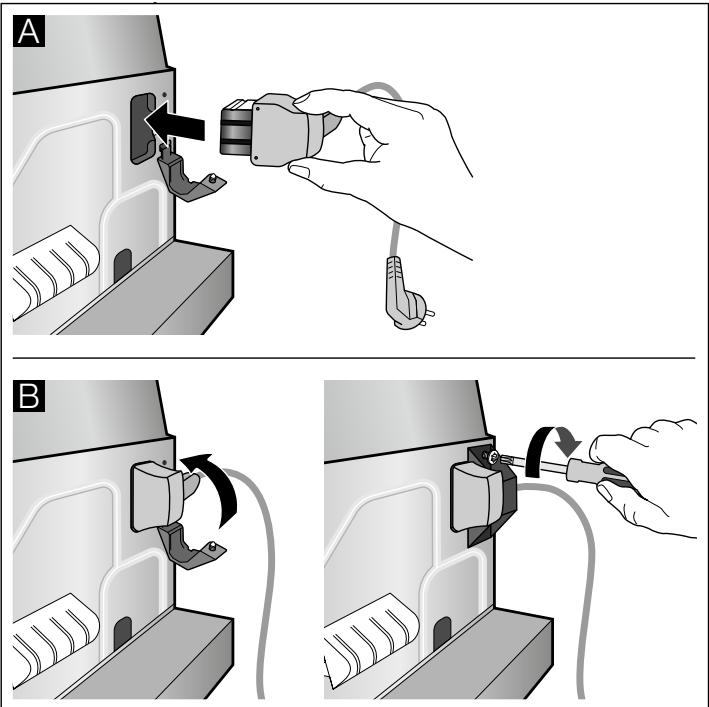 A

B