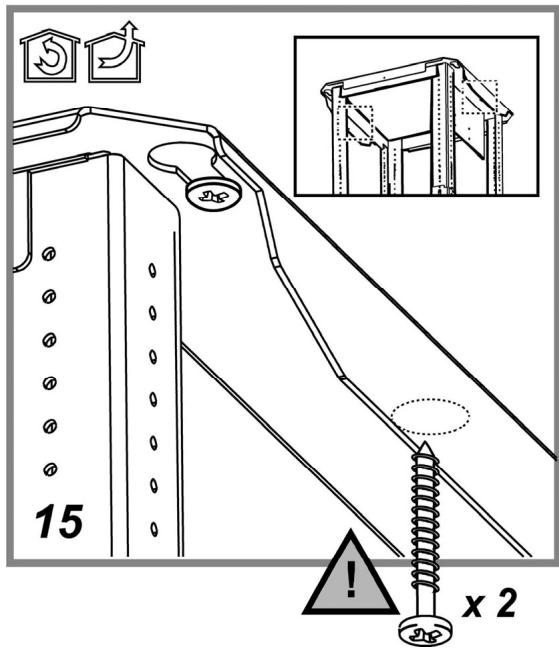 15

!

x 2