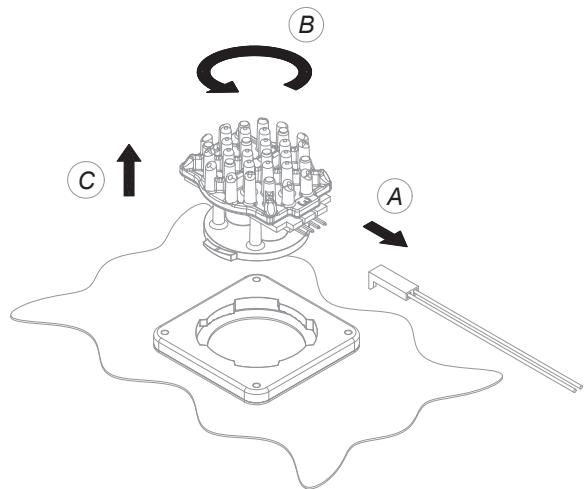 B

C

A