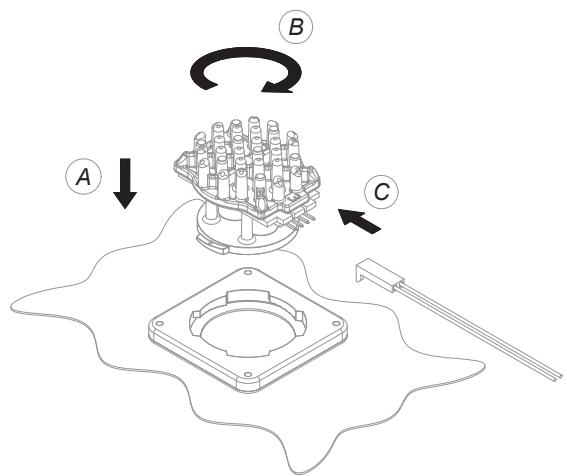 B

A

C