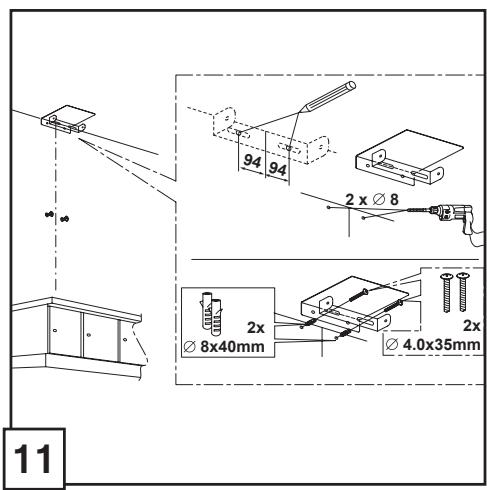 94 94

2 x ∅ 8

2x
∅ 8x40mm

2x
∅ 4.0x35mm

11