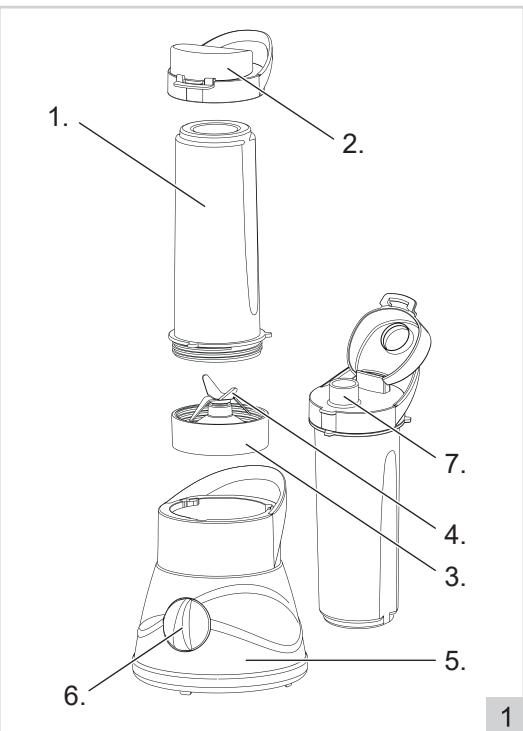 1.

2.

7.

4.

3.

5.

6.

1