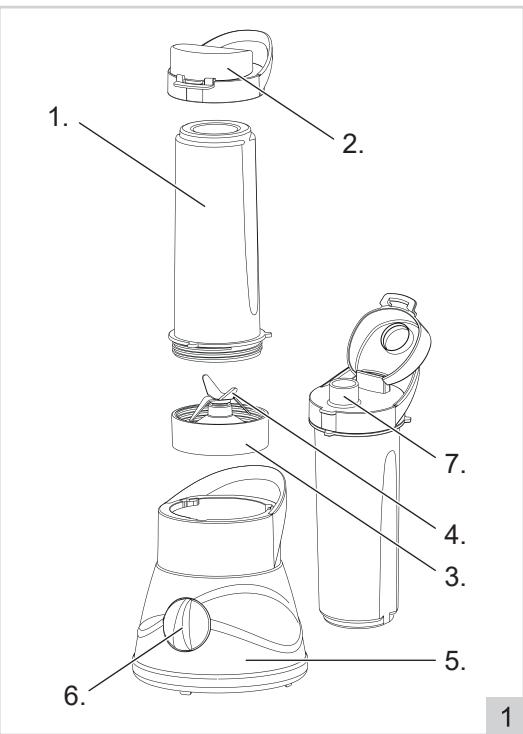 1.
2.
7.
4.
3.
5.
6.
1