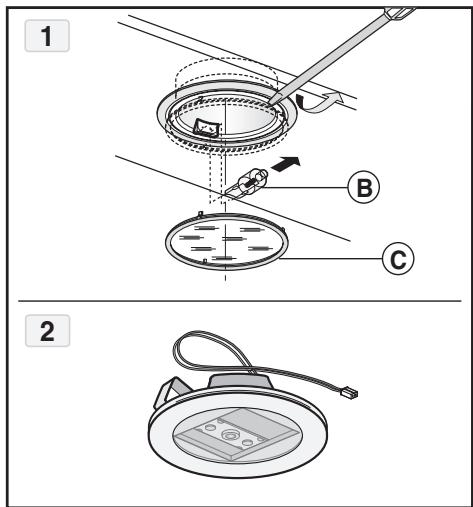 1

B

C

2