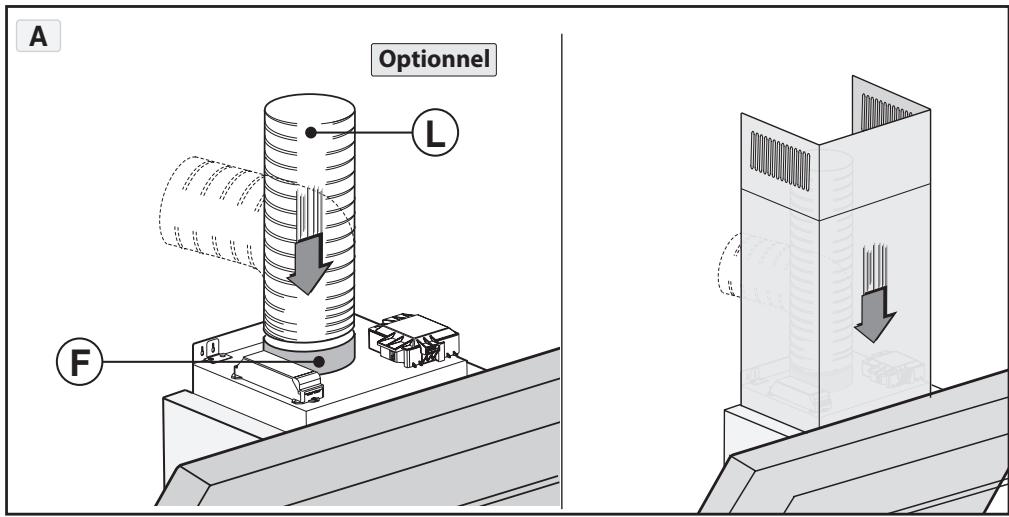 A
Optionnel
L
F