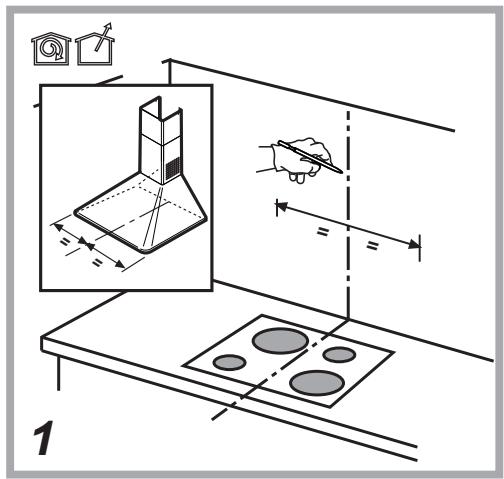 =
=
=
=
1