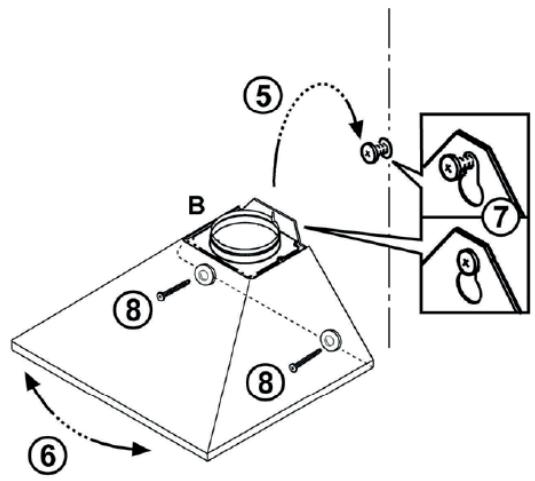 5

B

7

8

8

6