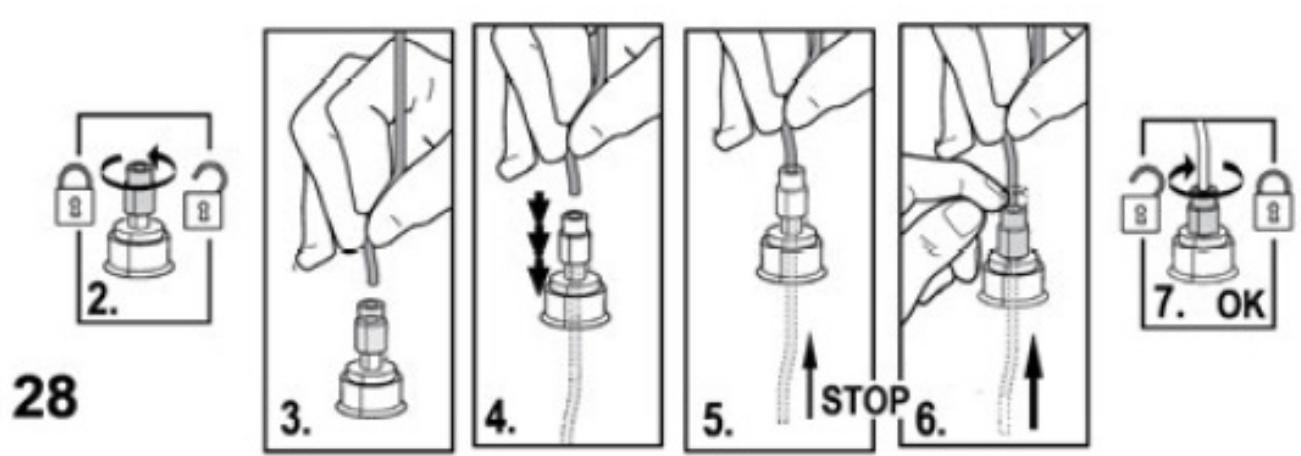 2.

28

3.

4.

5.

STOP

6.

7. OK