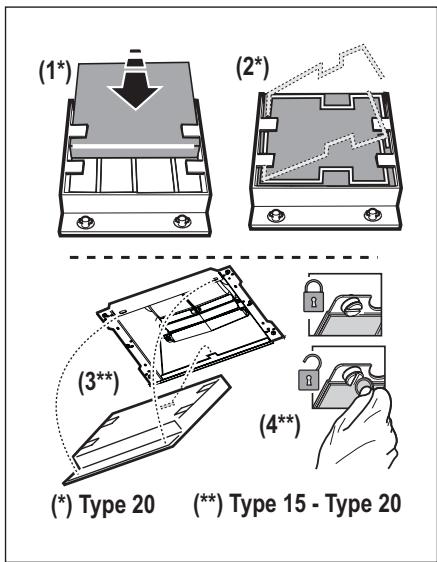 (1*)
(2*)
(3**)
(4**)
(*) Type 20
(**) Type 15 - Type 20