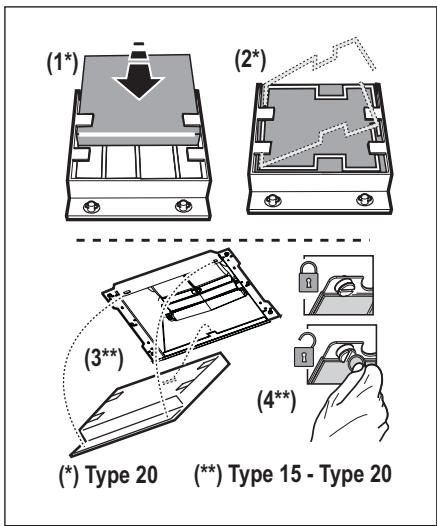 (1*)

(2*)

(3**)

(4**)

(*) Type 20

(**) Type 15 - Type 20