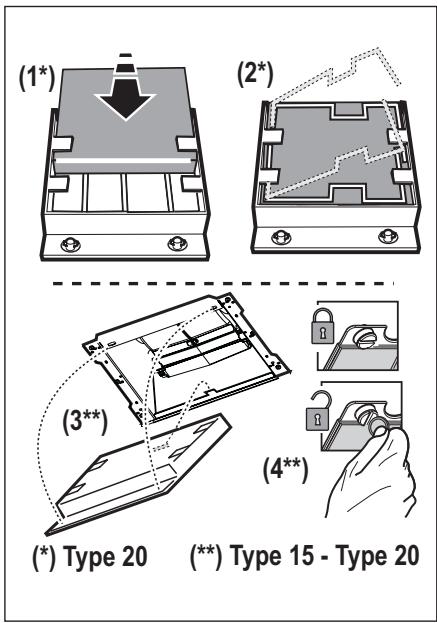 (1*)

(2*)

(3**)

(4**)

(*) Type 20

(**) Type 15 - Type 20