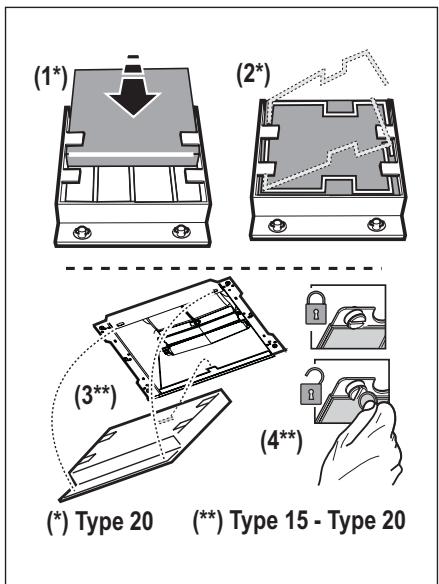 (1*)
(2*)
(3**)
(4**)
(*) Type 20
(**) Type 15 - Type 20