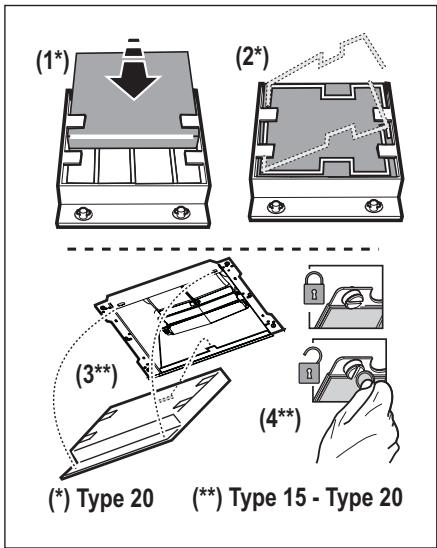 (1*)

(2*)

(3**)

(4**)

(*) Type 20

(**) Type 15 - Type 20