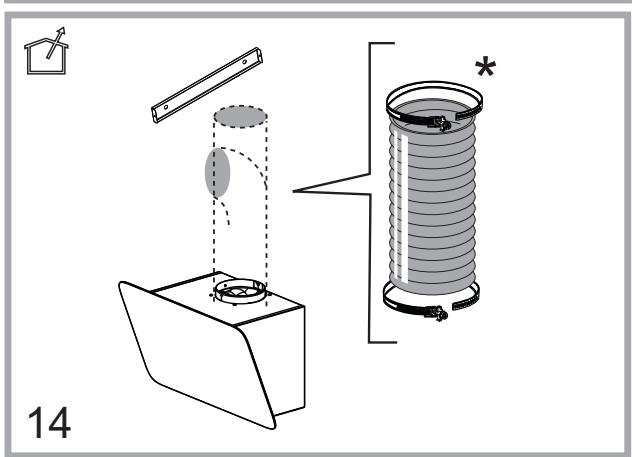 *

14