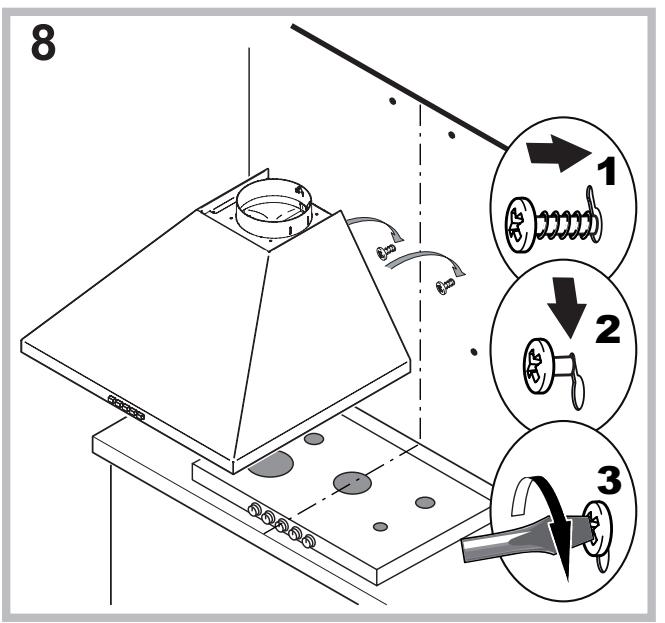 8

1

2

3