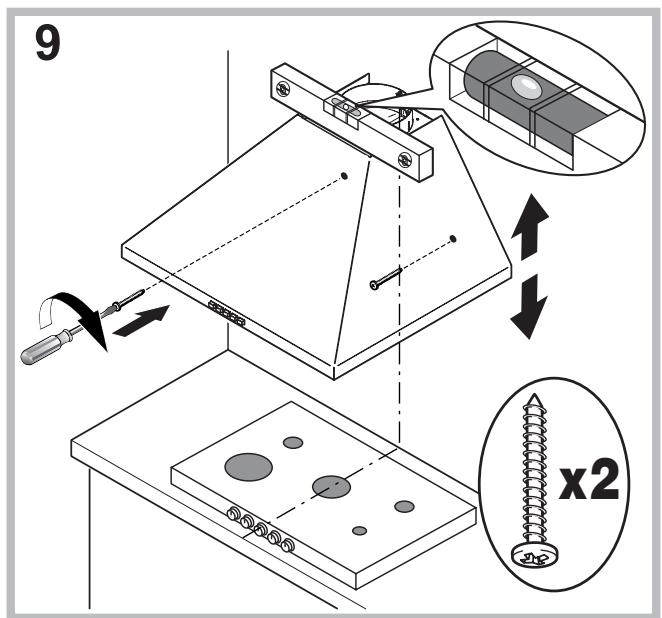 9

x2