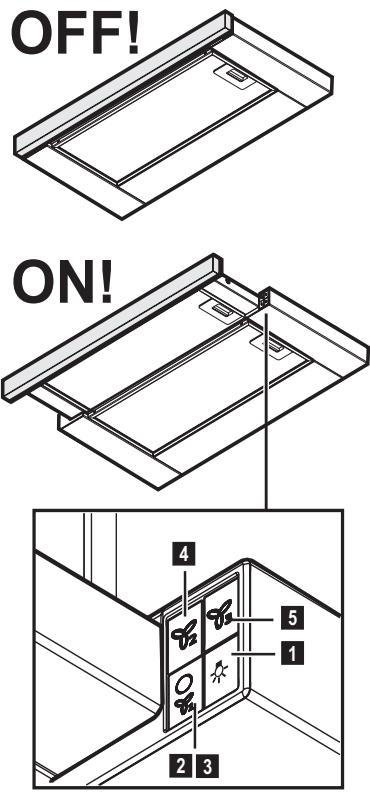 OFF!

ON!

4
5
1
2 3