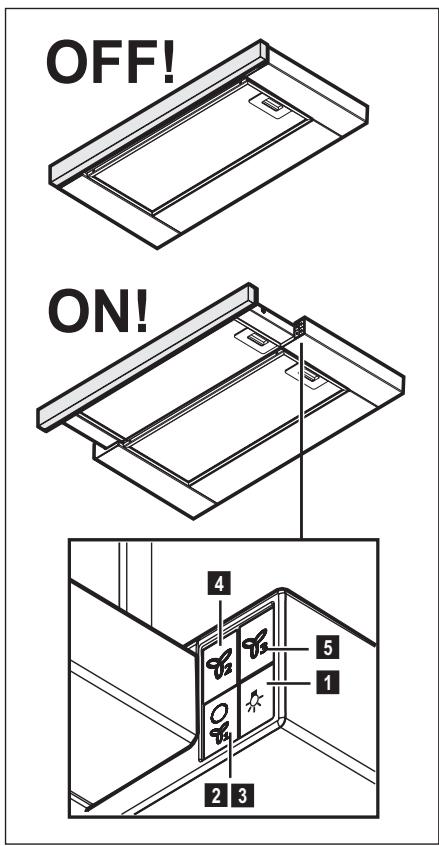 OFF!

ON!

4

5

1

2 3