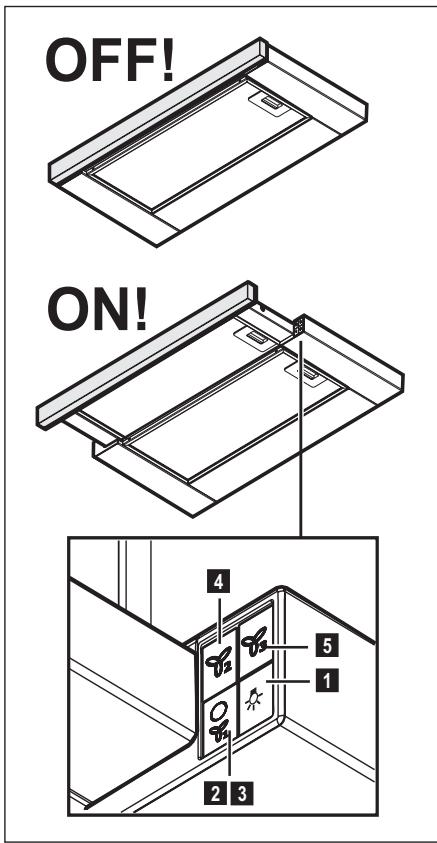 OFF!

ON!

4
5
1
2 3