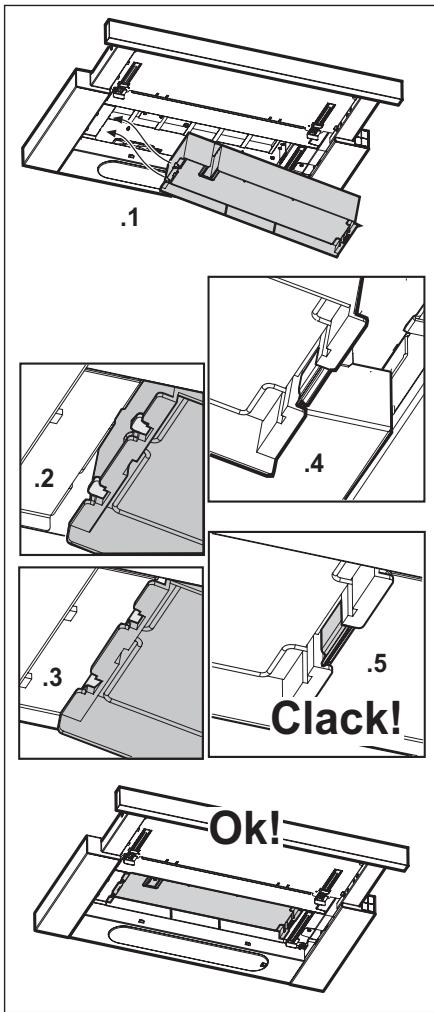 .1

.2

.4

.3

.5

Clack!

Ok!