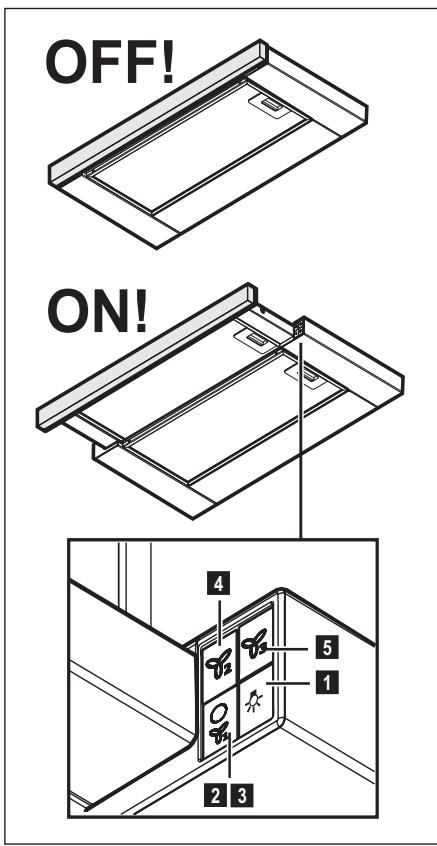 OFF!

ON!

4

5

1

2 3