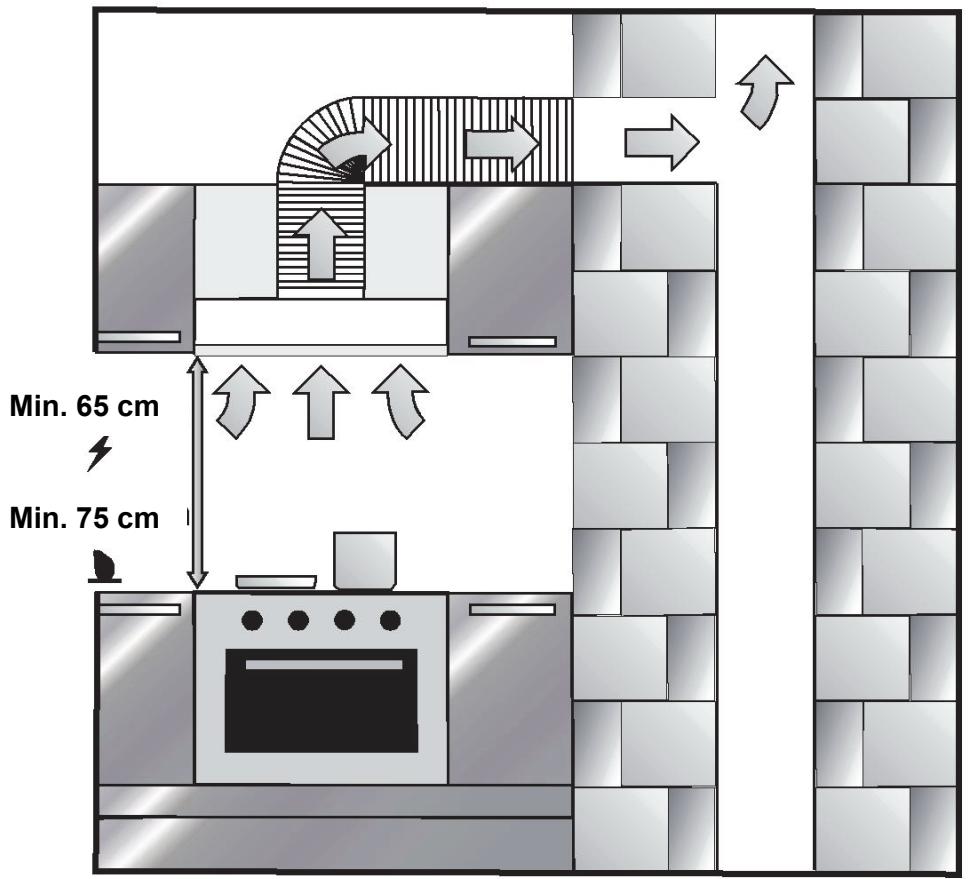 Min. 65 cm

Min. 75 cm