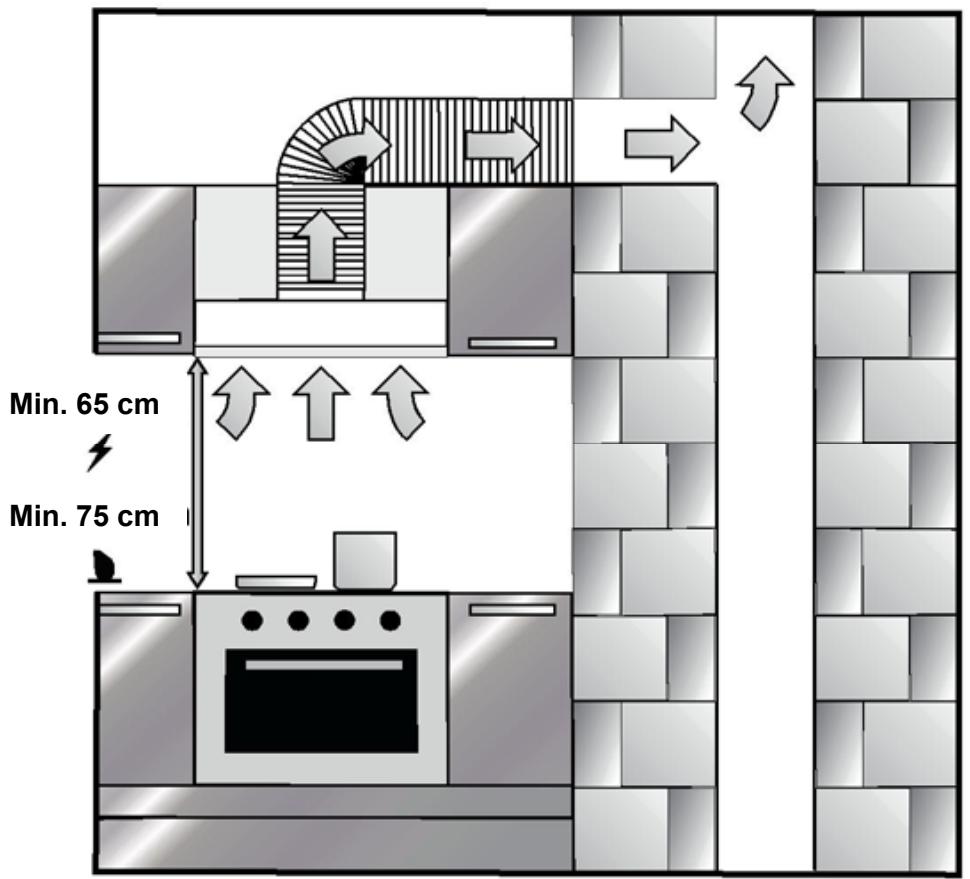 Min. 65 cm

Min. 75 cm