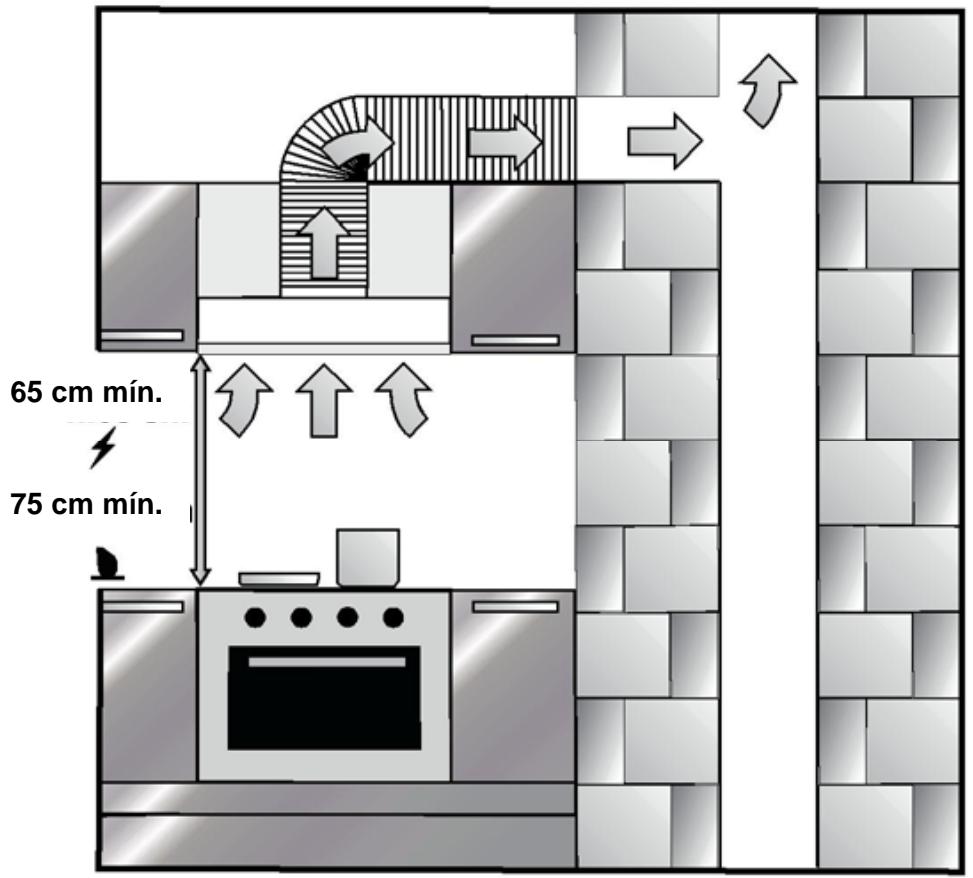 65 cm mín.

75 cm mín.