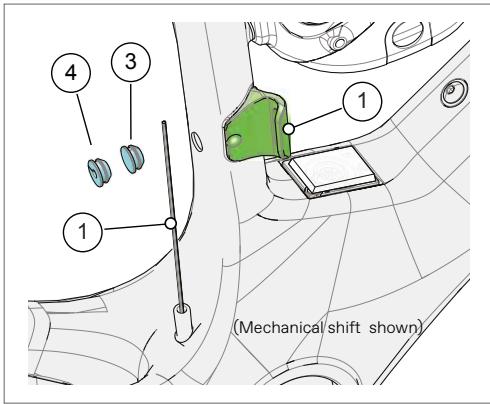 4
3
1
1
(Mechanical shift shown)