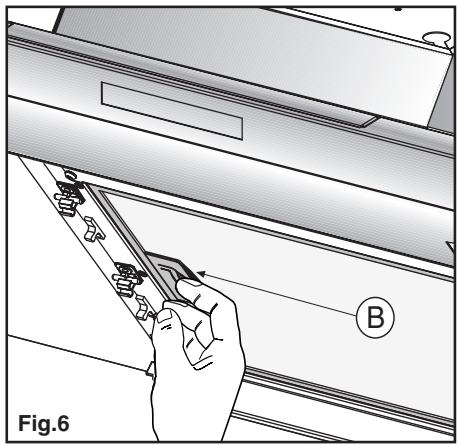 B

Fig.6