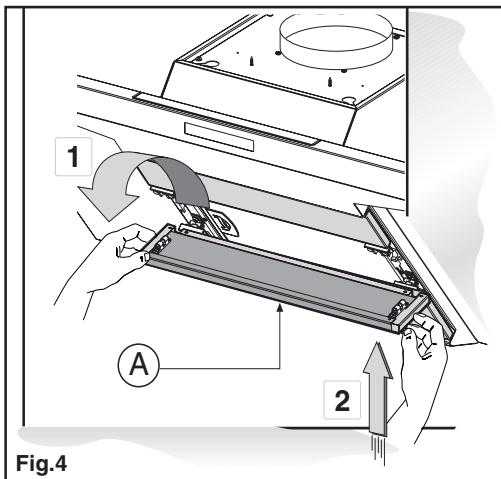 1

A

2

Fig.4