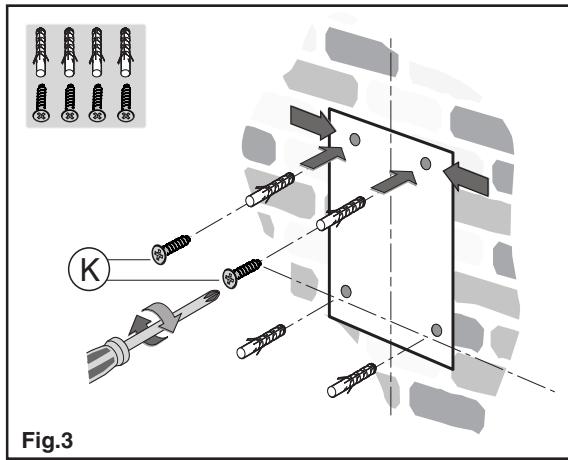 K

Fig.3