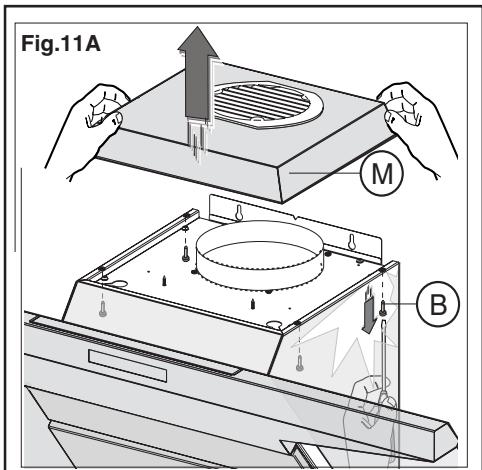 Fig.11A

M

B