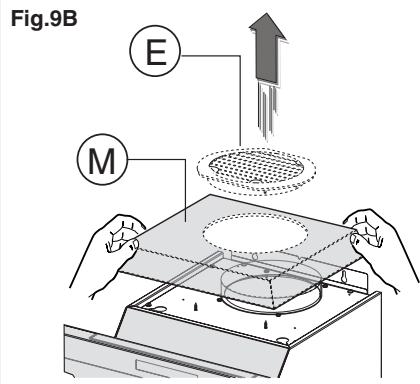 Fig.9B

E

M