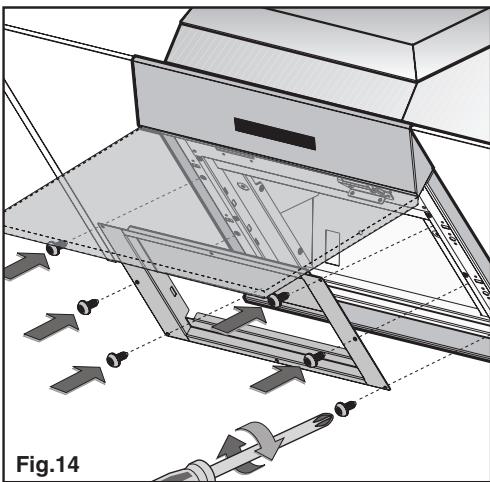 Fig.14