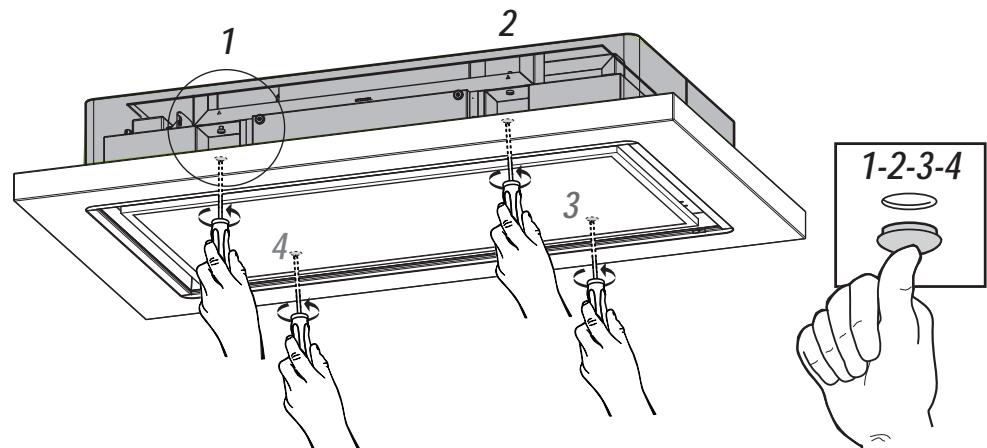 1
2
3
4
1-2-3-4