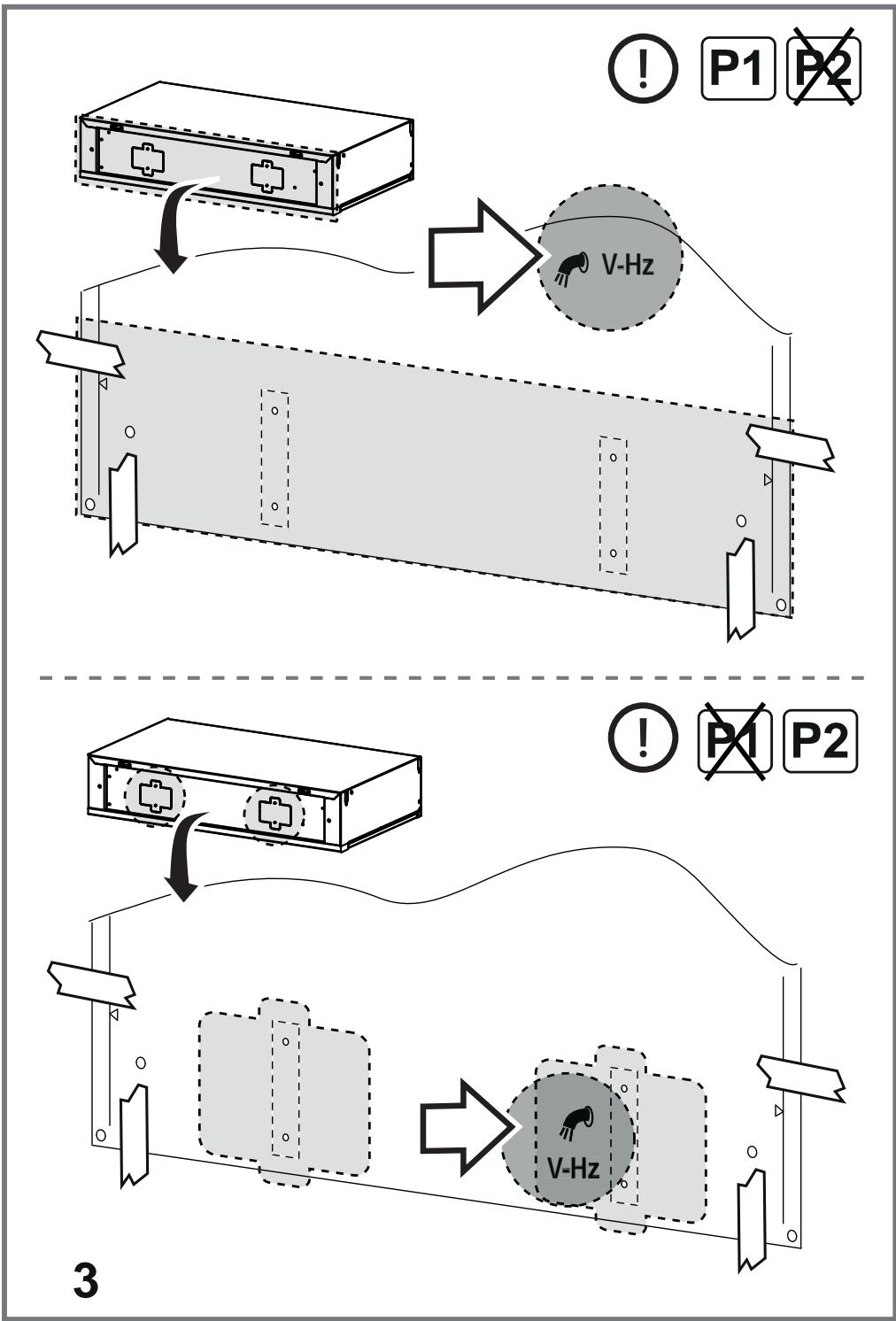 !
P1
P2
V-Hz
!
P1
P2
V-Hz
3