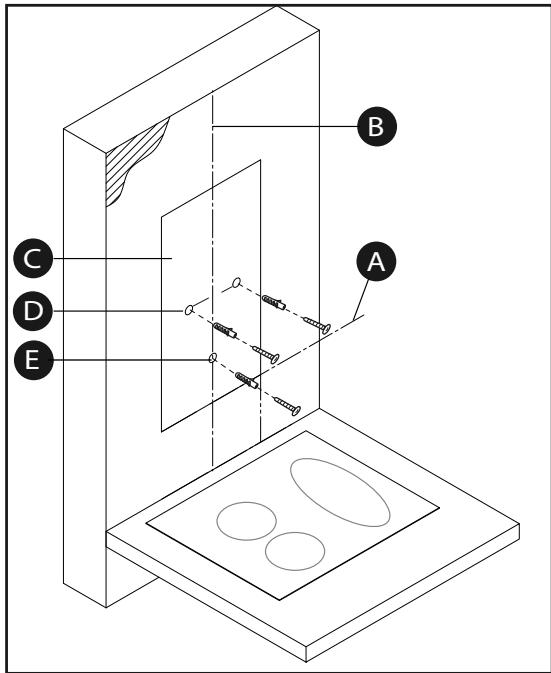 B
C
A
D
E