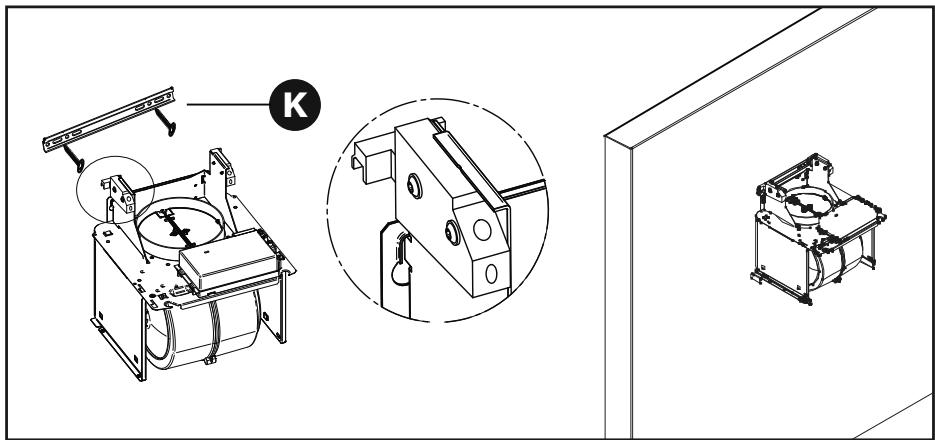 K